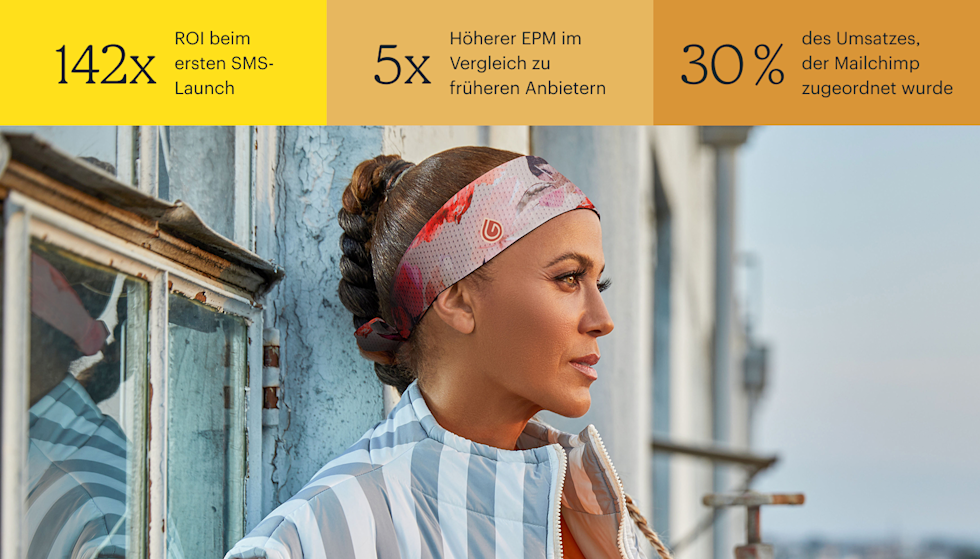 142x ROI beim ersten SMS-Launch

5x Höherer EPM im Vergleich zu früheren Anbietern

30 % des Umsatzes, der Mailchimp zugeordnet wurde