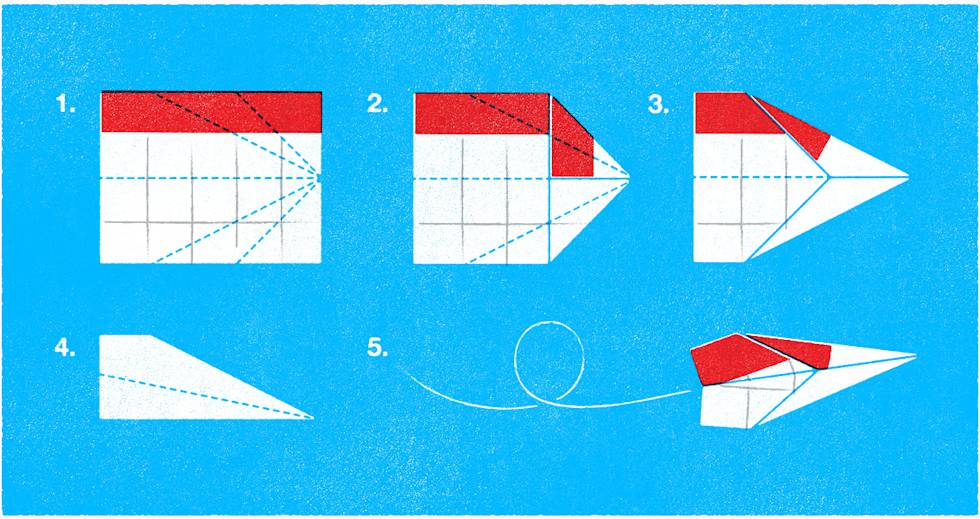 1.

2.

3.

4.

5.