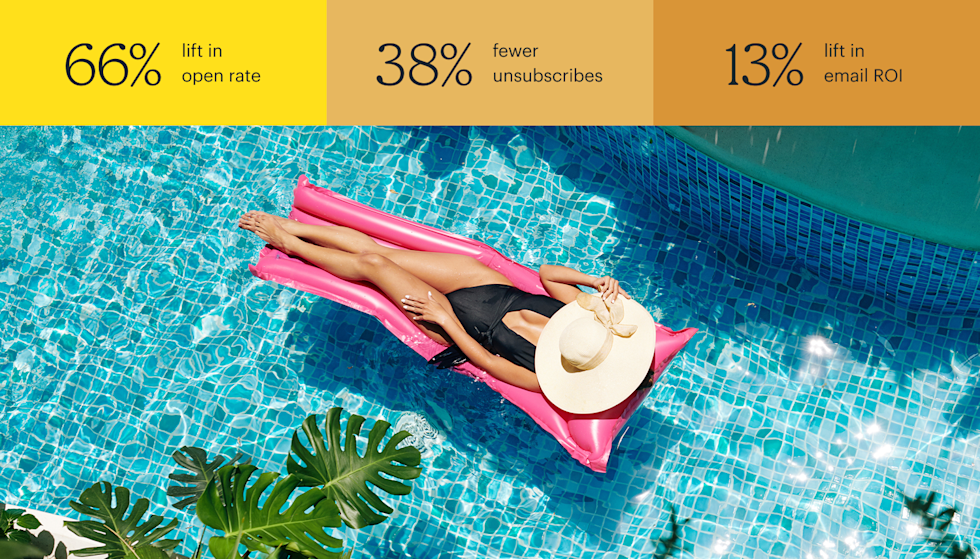 66% lift in open rate

38% fewer unsubscribes

13% lift in email ROI